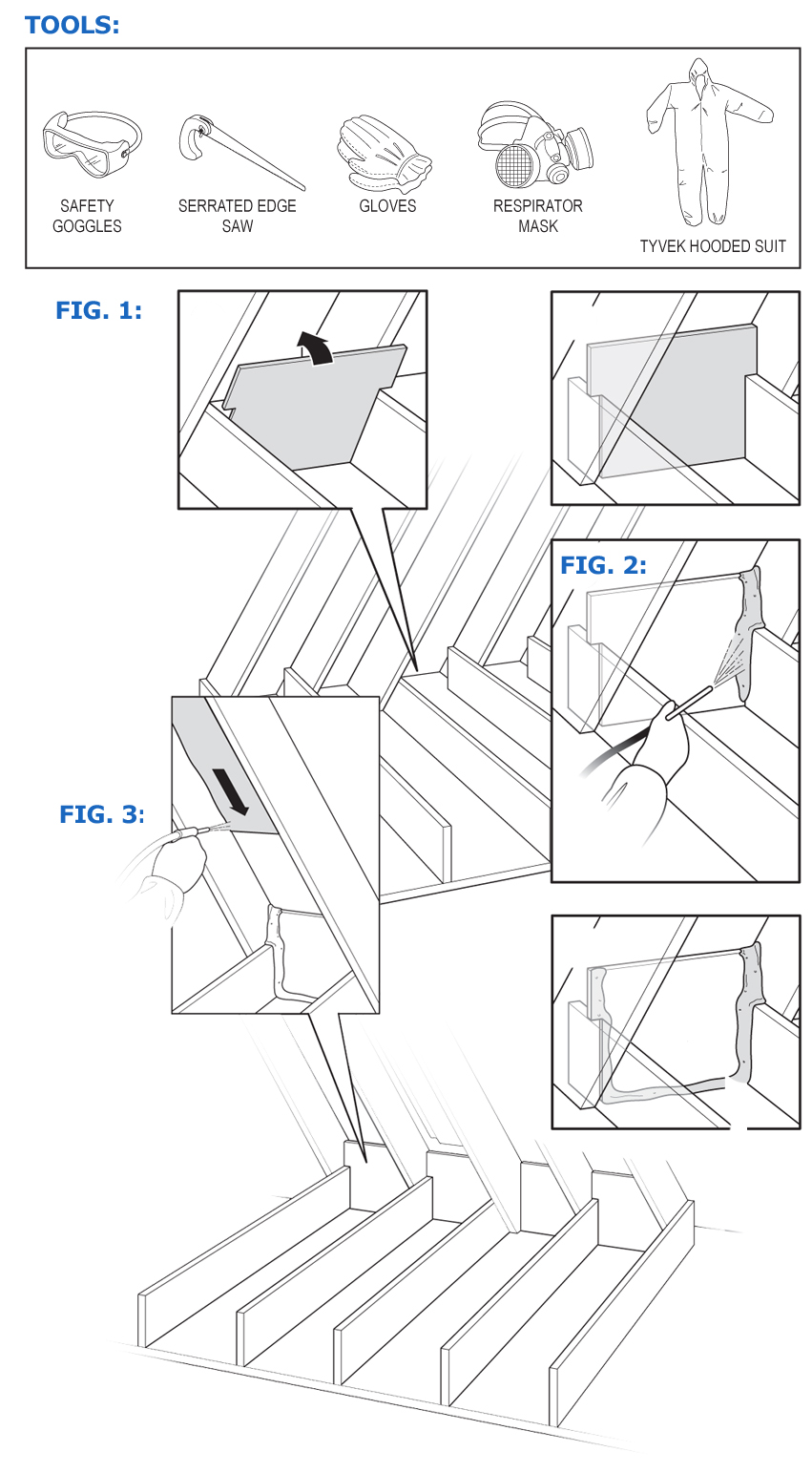 TOOLS:

SAFETY GOGGLES

SERRATED EDGE SAW

GLOVES

RESPIRATOR MASK

TYVEK HOODED SUIT

FIG. 1:

FIG. 2:

FIG. 3: