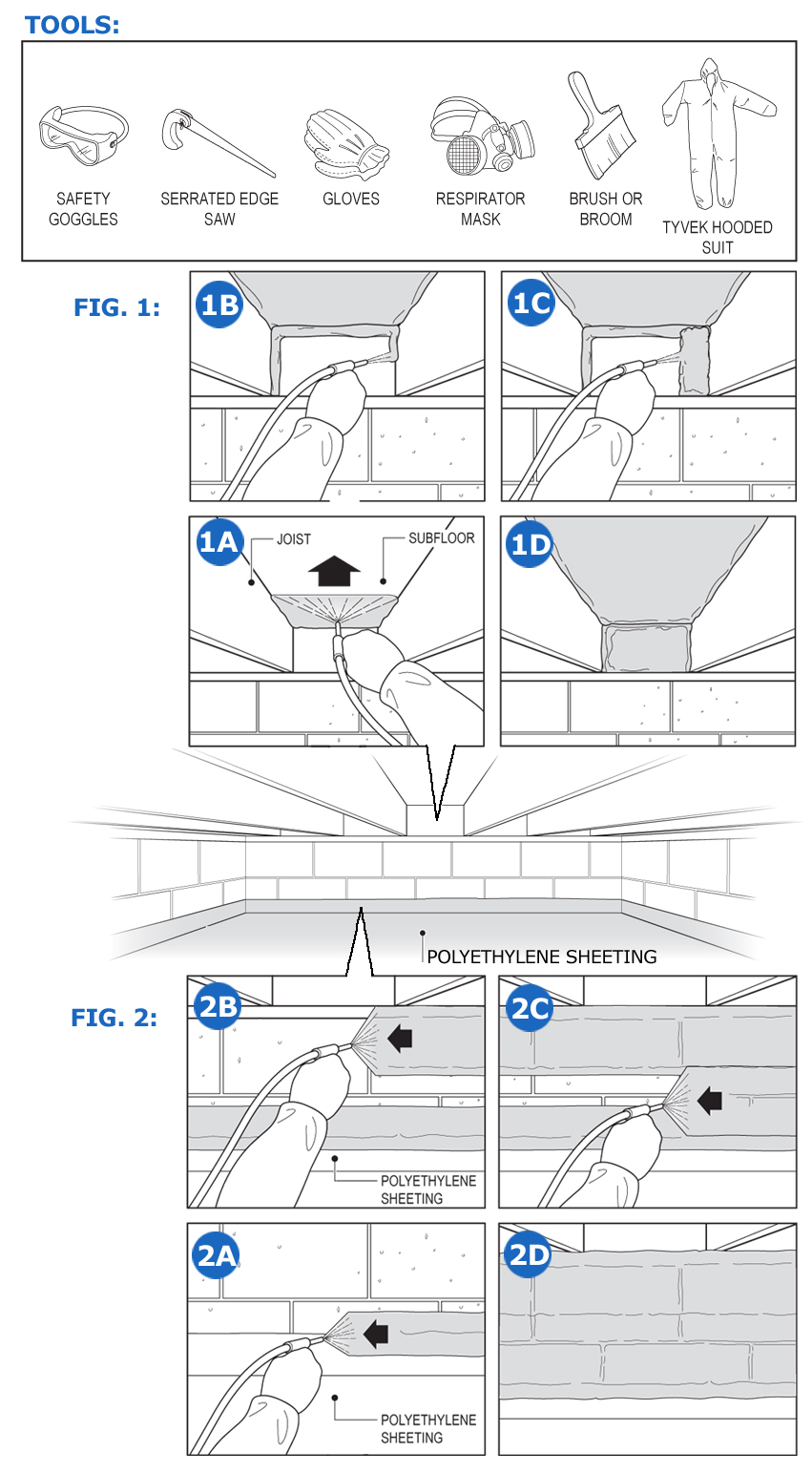 TOOLS:

SAFETY GOGGLES

SERRATED EDGE SAW

GLOVES

RESPIRATOR MASK

BRUSH OR BROOM

TYVEK HOODED SUIT

FIG. 1:

1B

1C

1A

JOIST

SUBFLOOR

1D

POLYETHYLENE SHEETING

FIG. 2:

2B

POLYETHYLENE SHEETING

2C

2A

POLYETHYLENE SHEETING

2D