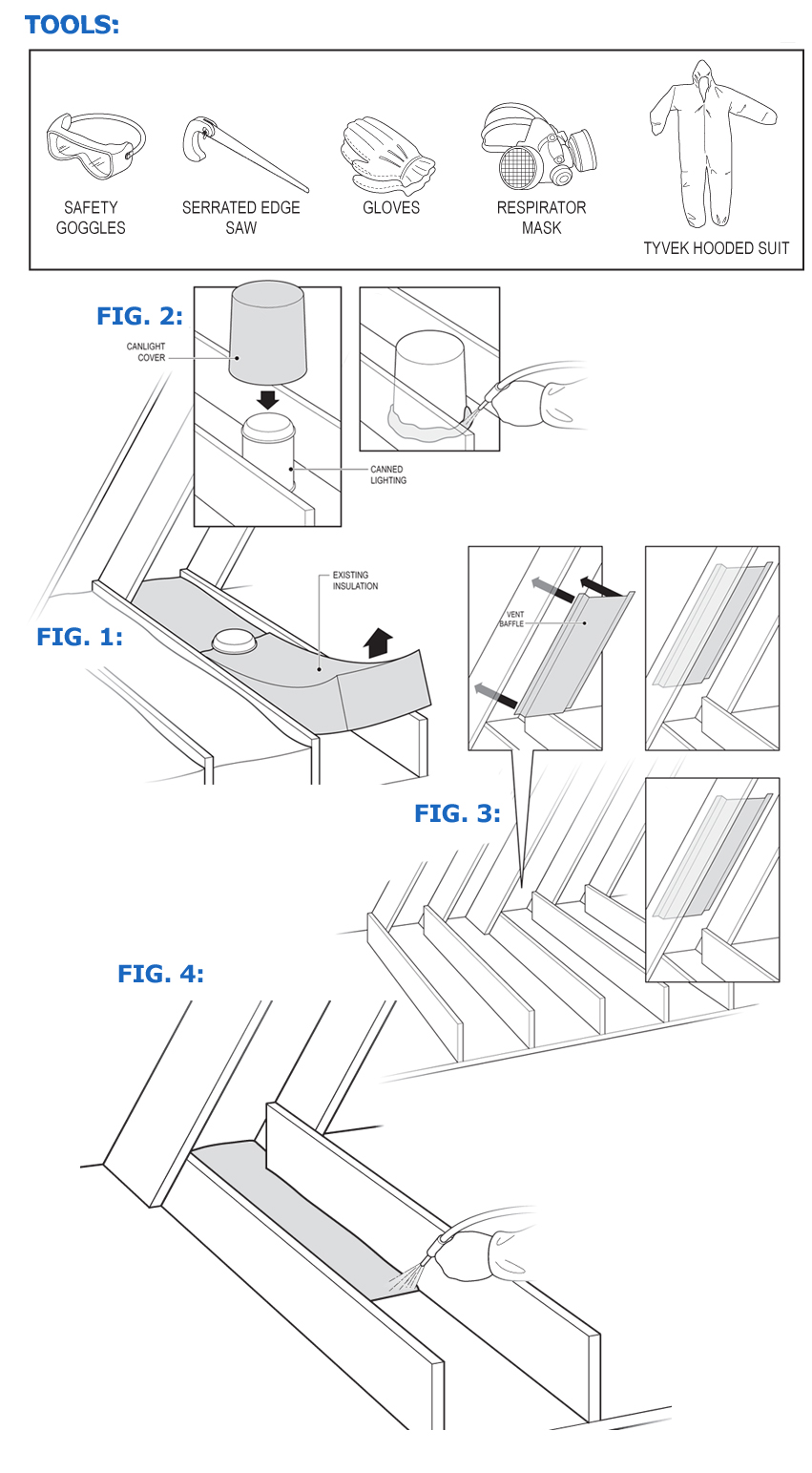 TOOLS:

SAFETY GOGGLES

SERRATED EDGE SAW

GLOVES

RESPIRATOR MASK

TYVEK HOODED SUIT

FIG. 2:

CANLIGHT COVER

CANNED LIGHTING

FIG. 1:

EXISTING INSULATION

VENT BAFFLE

FIG. 3:

FIG. 4: